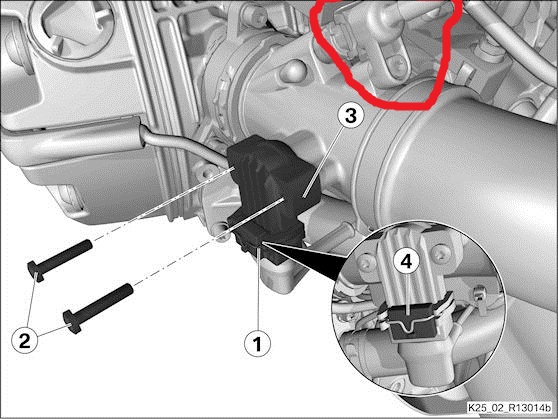 3
4
2
1
K25_02_R13014b